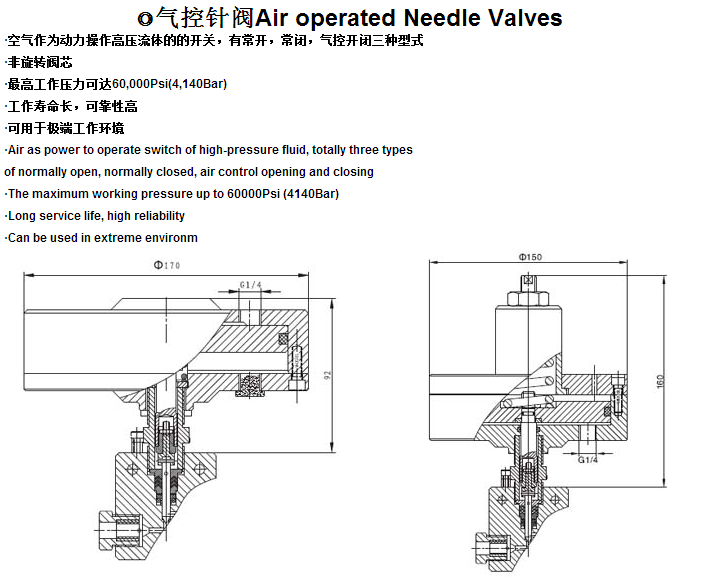 ◎气控针阀Air operated Needle Valves

·空气作为动力操作高压流体的的开关，有常开，常闭，气控开闭三种型式

·非旋转阀芯

·最高工作压力可达60,000Psi(4,140Bar)

·工作寿命长，可靠性高

·可用于极端工作环境

·Air as power to operate switch of high-pressure fluid, totally three types of normally open, normally closed, air control opening and closing

·The maximum working pressure up to 60000Psi (4140Bar)

·Long service life, high reliability

·Can be used in extreme environm

Φ170

G1/4

92

Φ150

160

G1/4